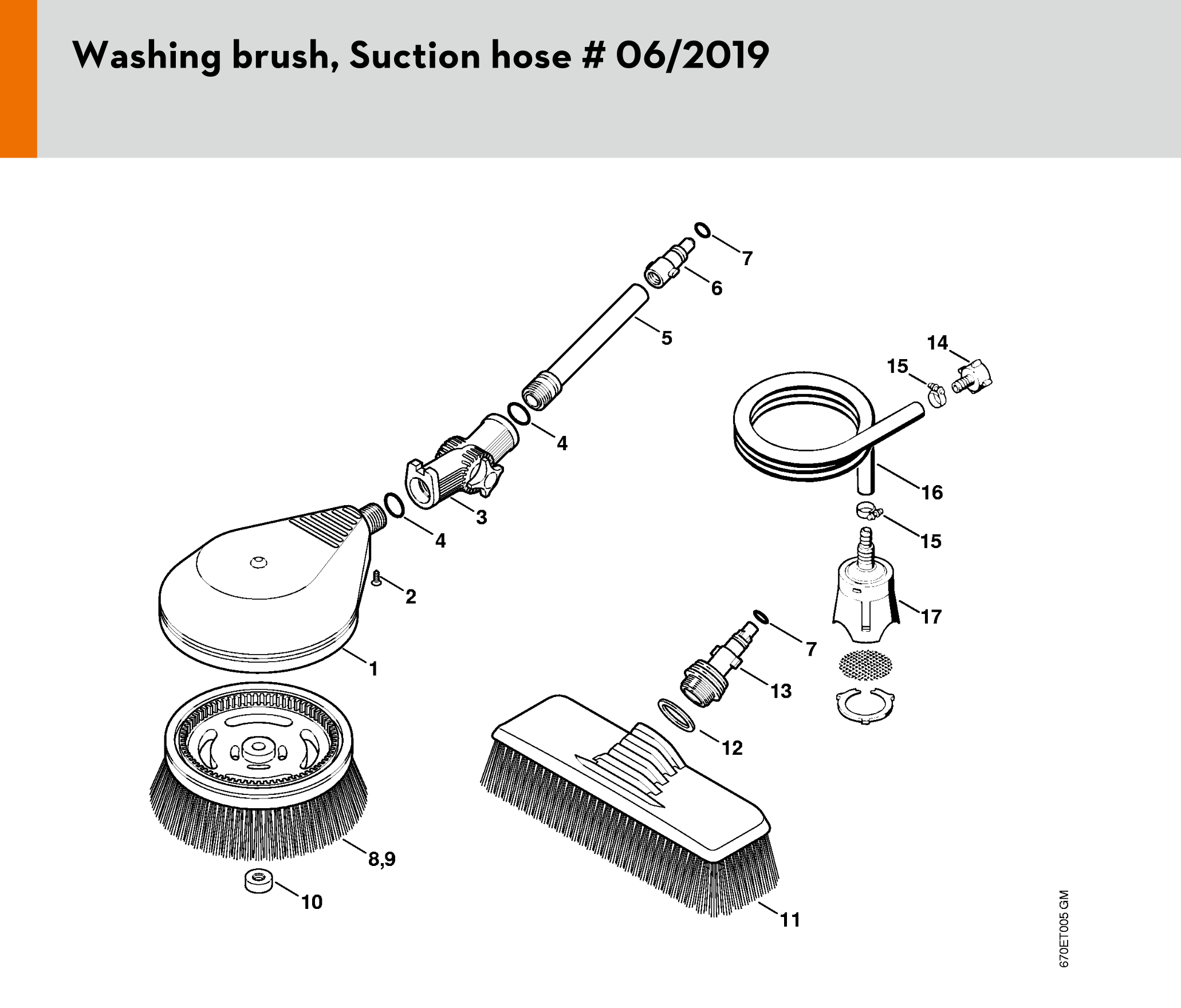 Washing brush, Suction hose # 06/2019

7
6
5
14
15
4
16
3
4
15
2
17
7
1
13
12
8,9
10
11
670ET005 GM